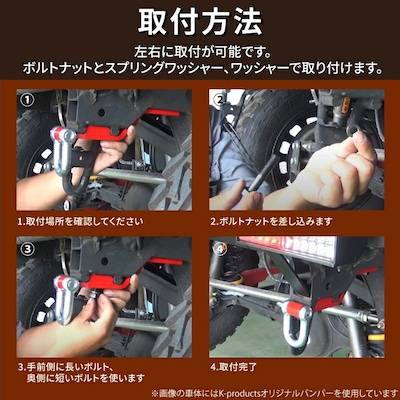 取付方法

左右に取付が可能です。
ボルトナットとスプリングワッシャー、ワッシャーで取り付けます。

①

1.取付場所を確認してください

②

2.ボルトナットを差し込みます

③

3.手前側に長いボルト、
奥側に短いボルトを使います

④

4.取付完了

※画像の車体にはK-productsオリジナルバンパーを使用しています