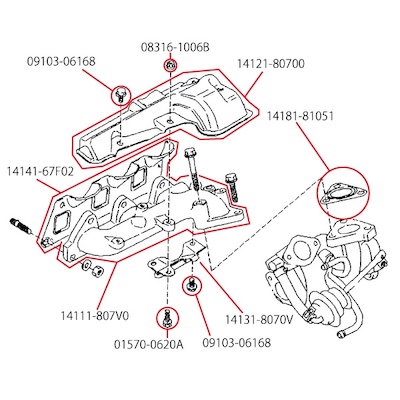 08316-1006B
09103-06168
14121-80700
14181-81051
14141-67F02
14111-807V0
14131-8070V
01570-0620A
09103-06168